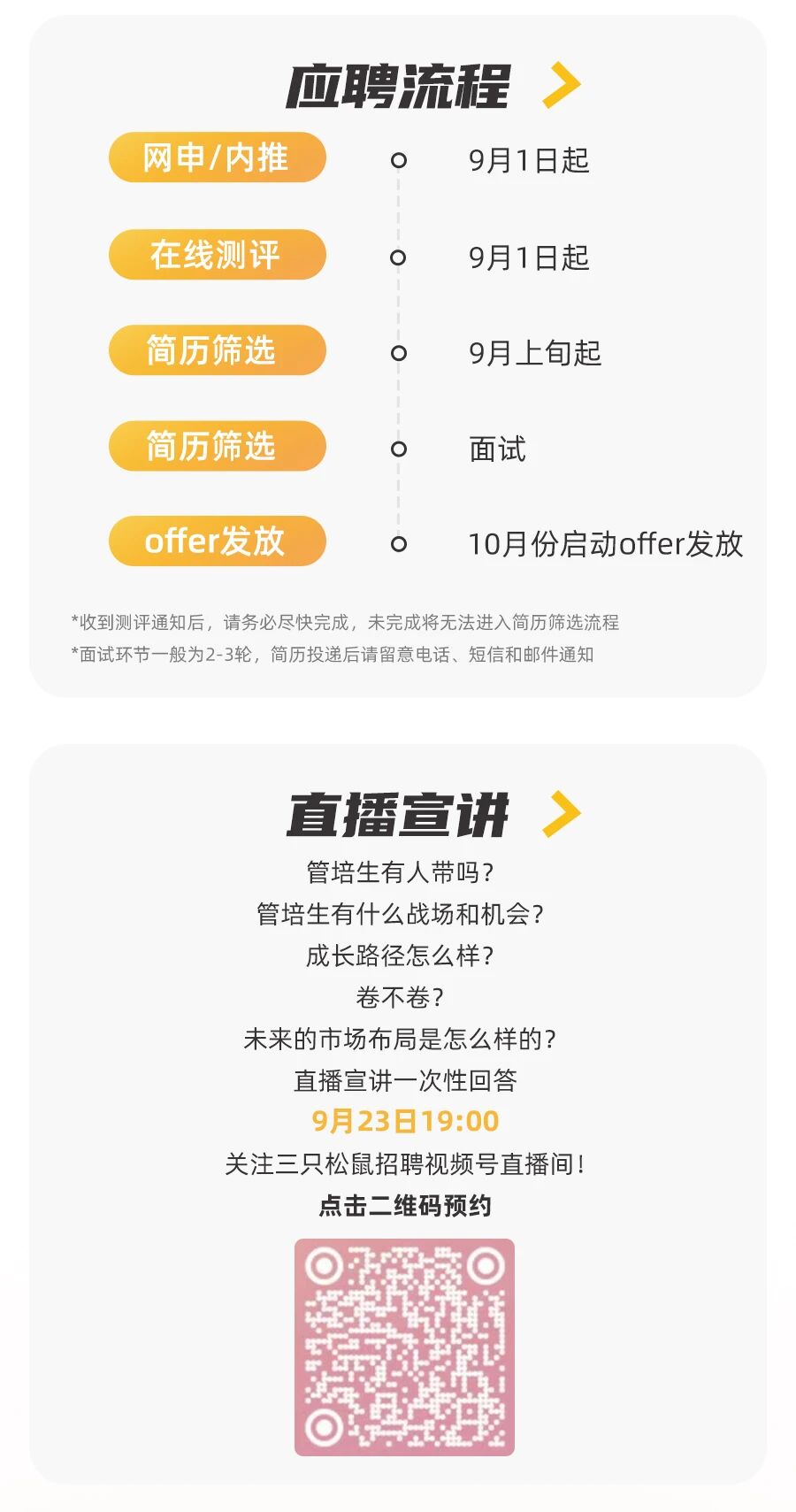 应聘流程

网申/内推
9月1日起

在线测评
9月1日起

简历筛选
9月上旬起

简历筛选
面试

offer发放
10月份启动offer发放

*收到测评通知后，请务必尽快完成，未完成将无法进入简历筛选流程
*面试环节一般为2-3轮，简历投递后请留意电话、短信和邮件通知

直播宣讲

管培生有人带吗？
管培生有什么战场和机会？
成长路径怎么样？
卷不卷？
未来的市场布局是怎么样的？
直播宣讲一次性回答
9月23日19:00
关注三只松鼠招聘视频号直播间！
点击二维码预约