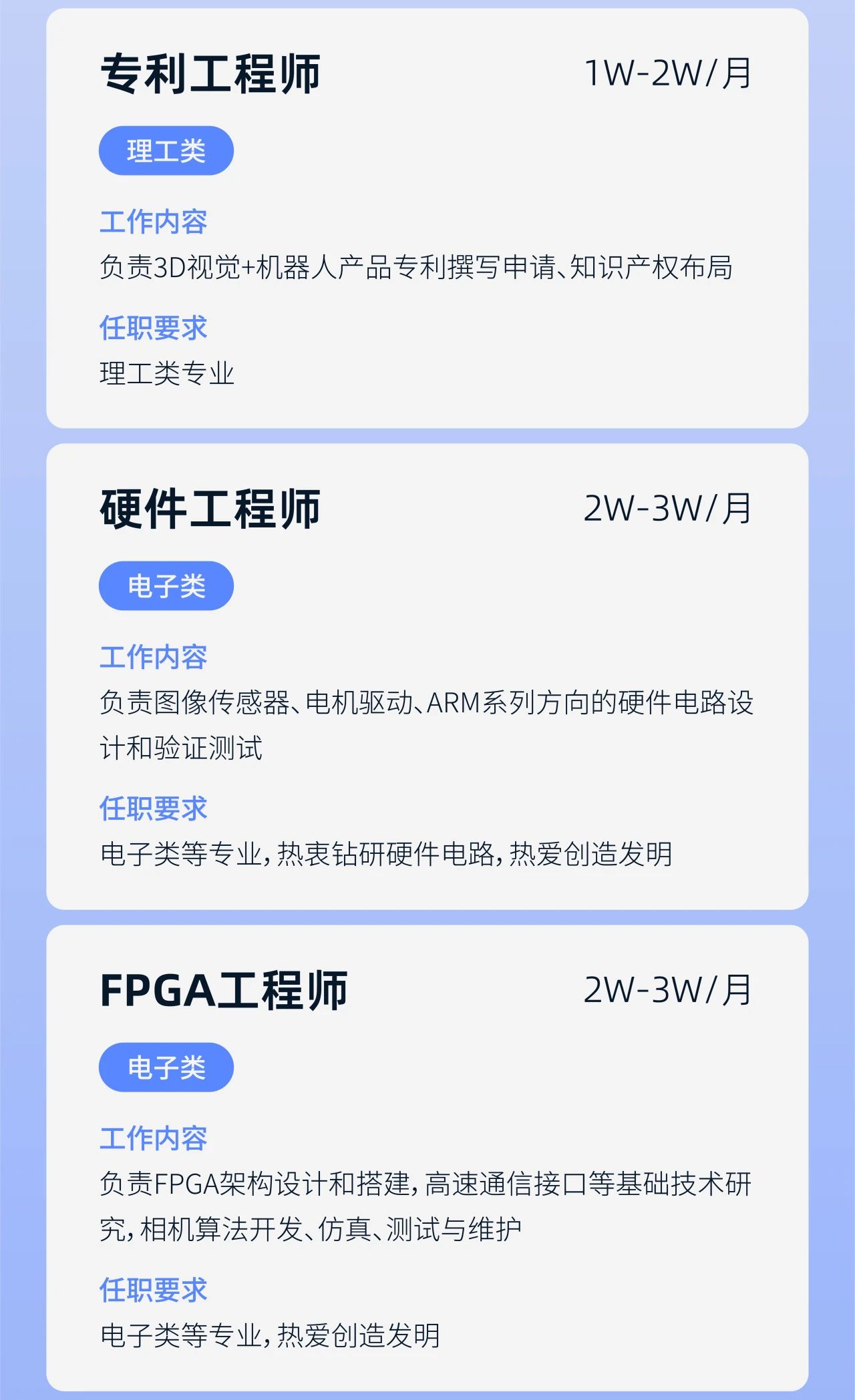 专利工程师 1W-2W/月

理工类

工作内容

负责3D视觉+机器人产品专利撰写申请、知识产权布局

任职要求

理工类专业

硬件工程师 2W-3W/月

电子类

工作内容

负责图像传感器、电机驱动、ARM系列方向的硬件电路设计和验证测试

任职要求

电子类等专业，热衷钻研硬件电路，热爱创造发明

FPGA工程师 2W-3W/月

电子类

工作内容

负责FPGA架构设计和搭建，高速通信接口等基础技术研究，相机算法开发、仿真、测试与维护

任职要求

电子类等专业，热爱创造发明